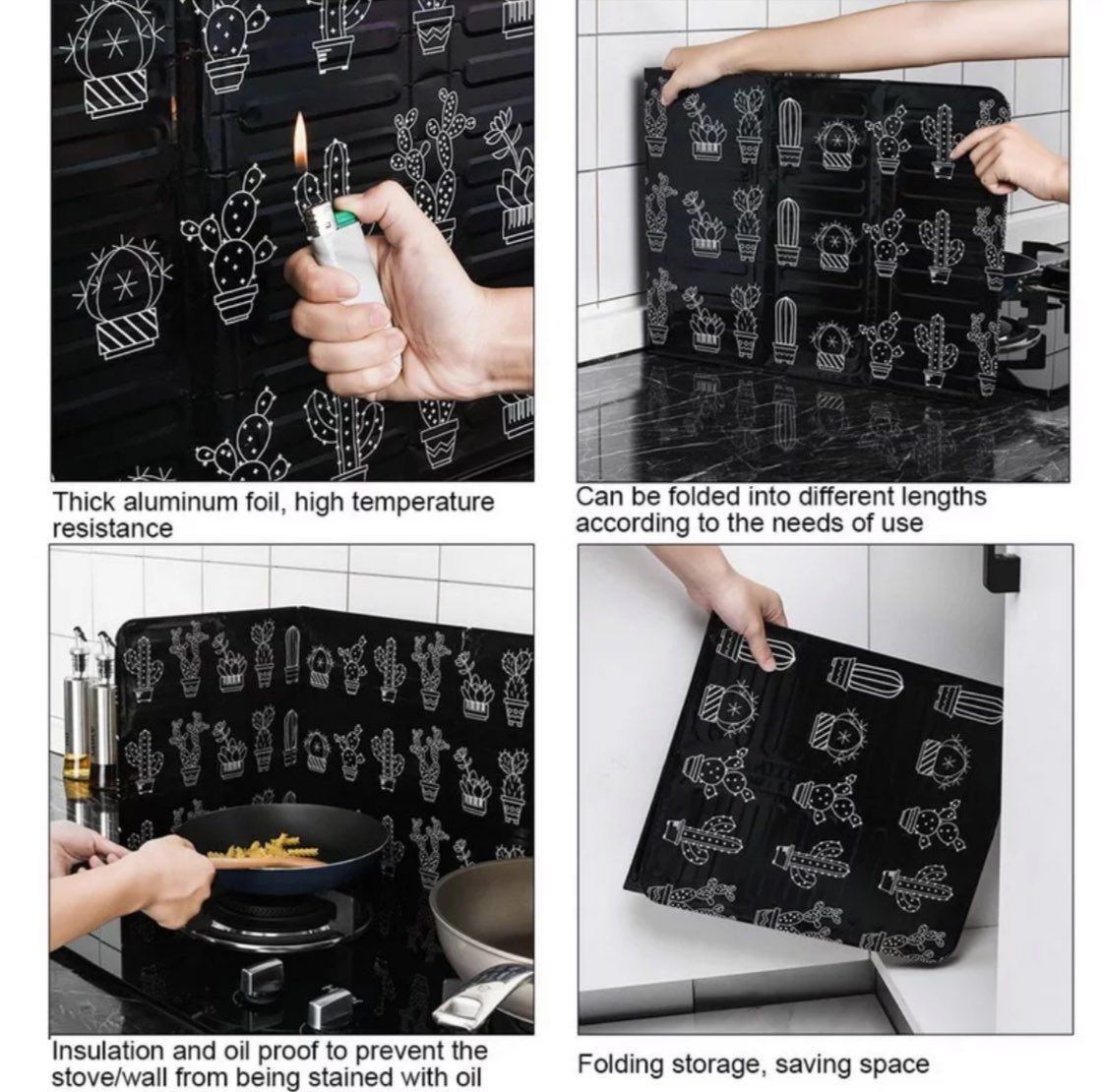 Thick aluminum foil, high temperature resistance

Can be folded into different lengths according to the needs of use

Insulation and oil proof to prevent the stove/wall from being stained with oil

Folding storage, saving space